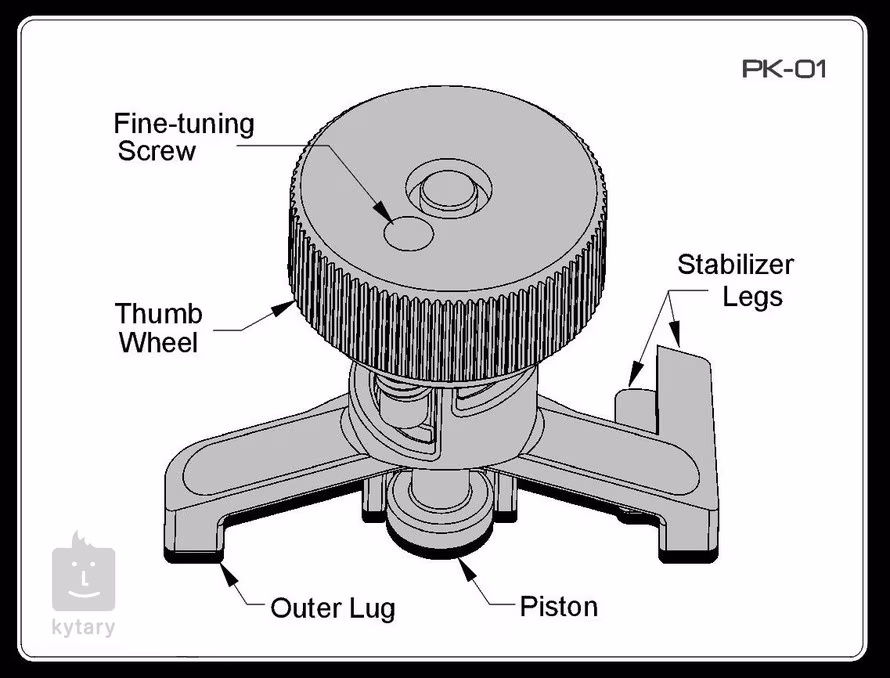 PK-01

Fine-tuning Screw

Stabilizer Legs

Thumb Wheel

Outer Lug

Piston

kytary