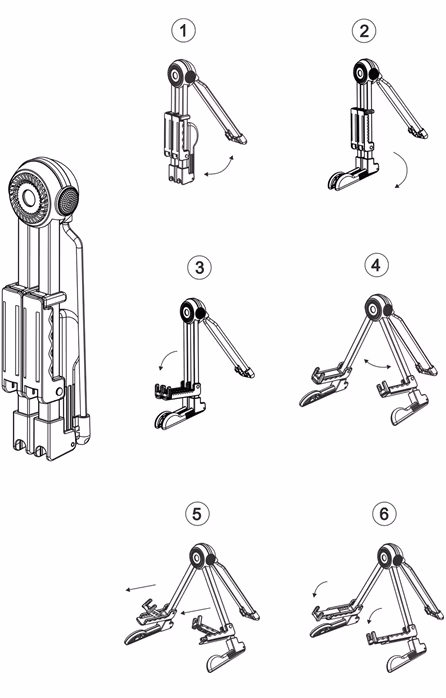 1

2

3

4

5

6