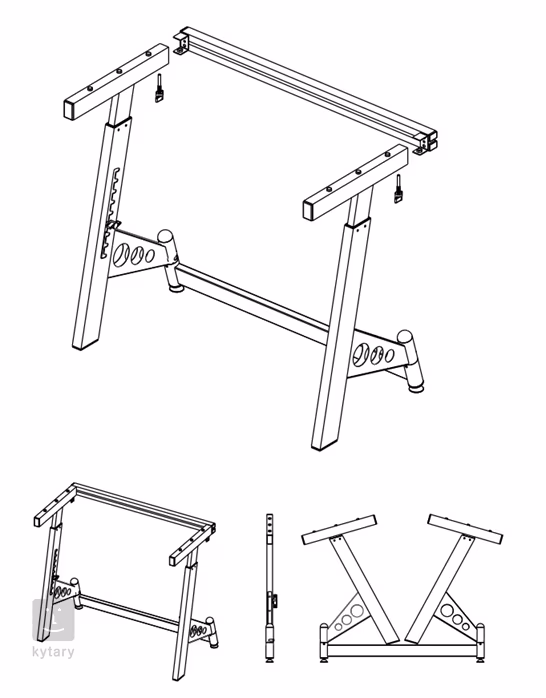 kytary