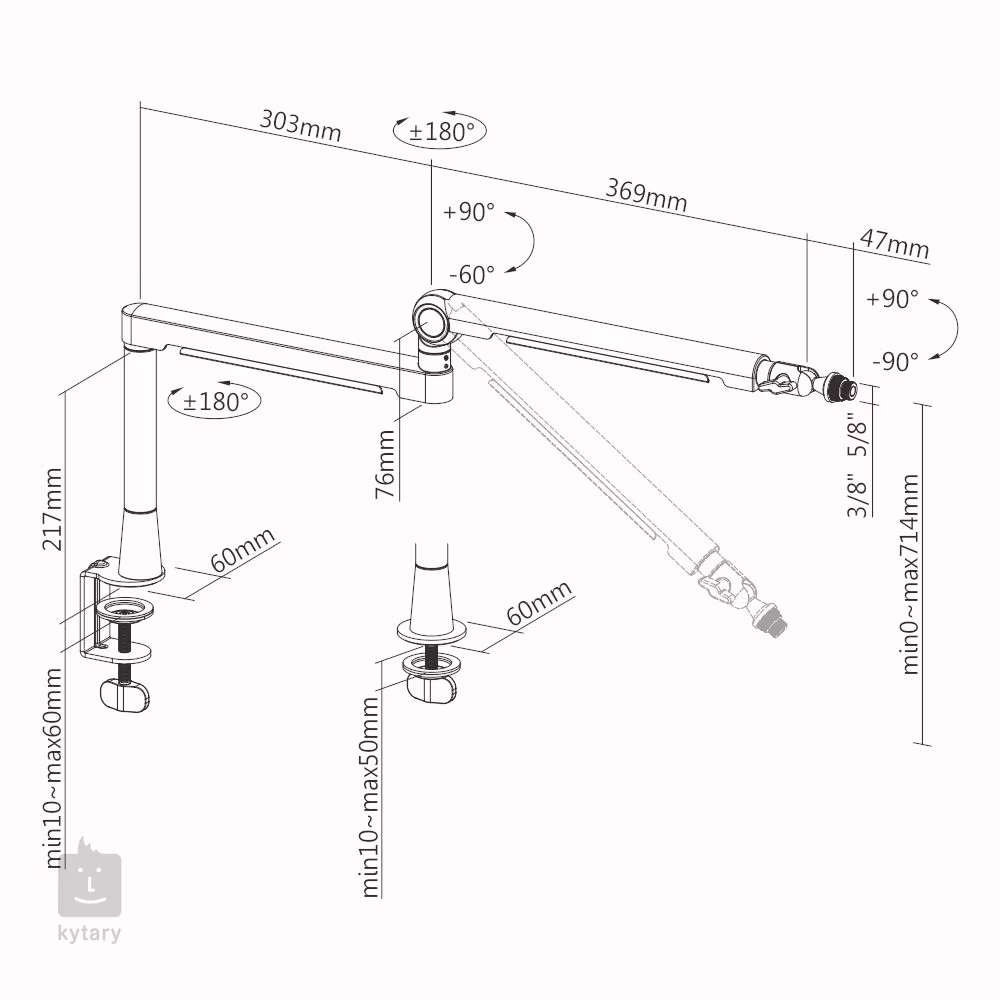 303mm

±180°

369mm

47mm

+90°

-60°

+90°

-90°

±180°

76mm

3/8" 5/8"

217mm

60mm

60mm

min0~max714mm

min10~max60mm

min10~max50mm

kytary