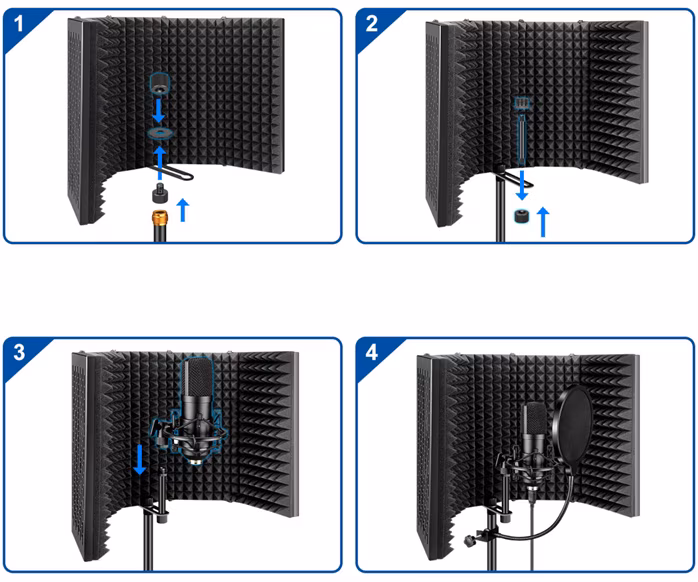 1

2

3

4