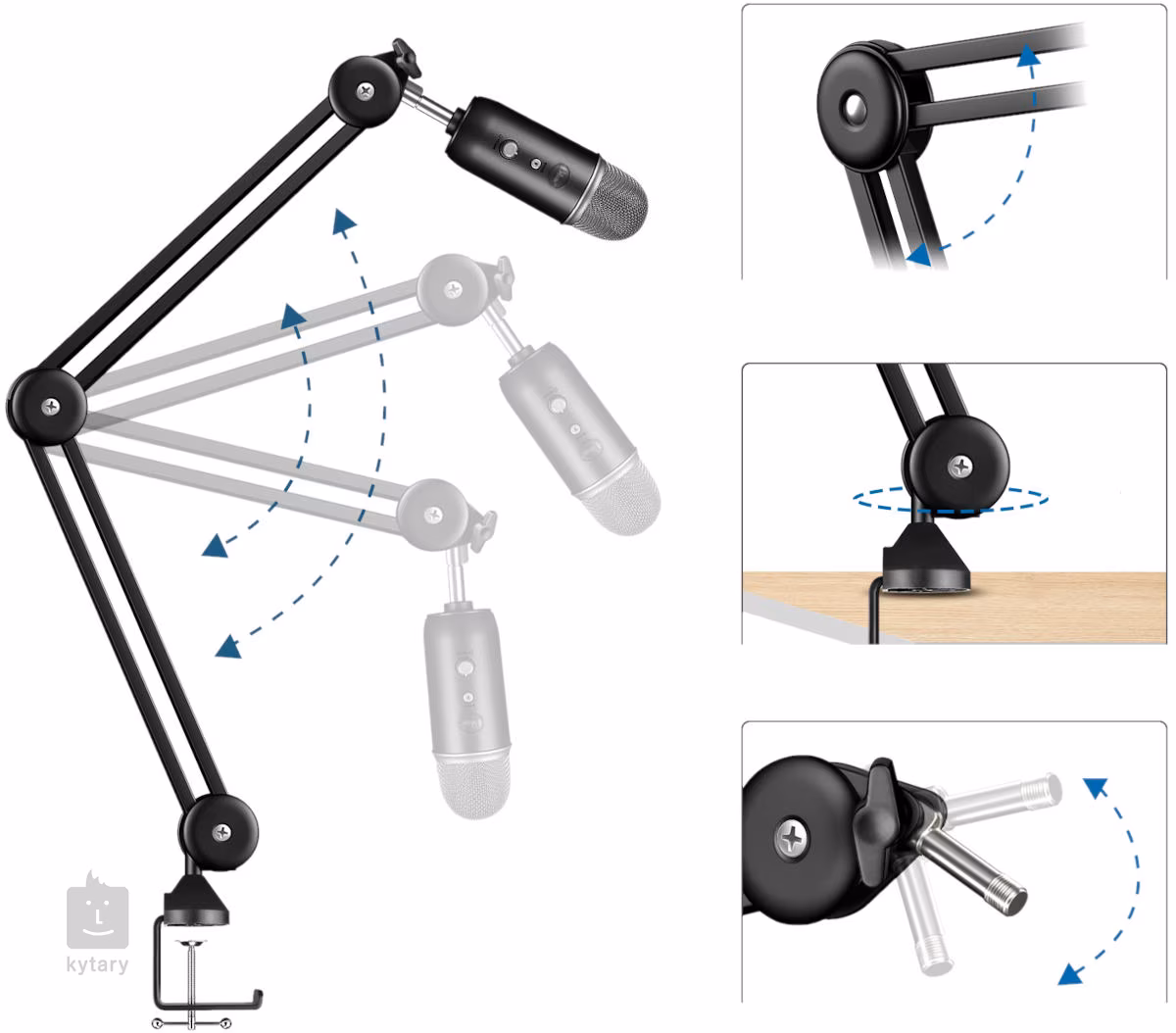 kytary