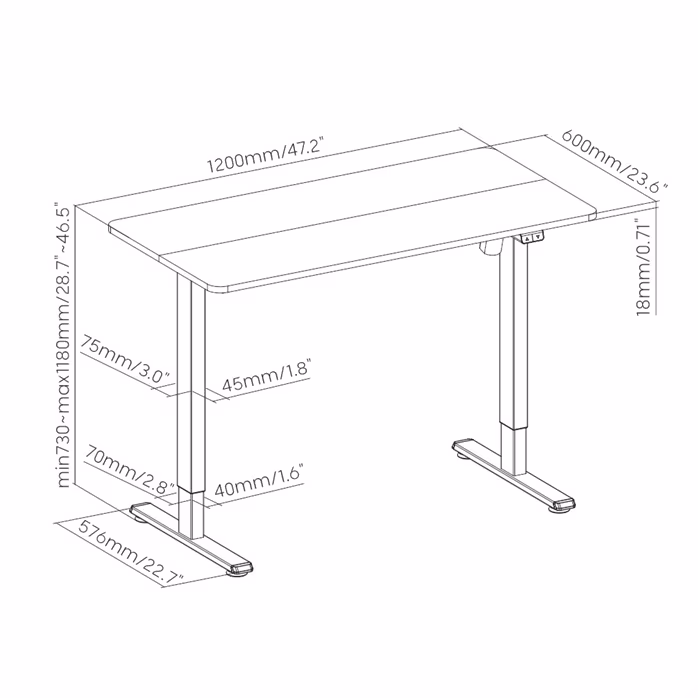 1200mm/47.2"

600mm/23.6"

18mm/0.71"

min730~max1180mm/28.7"~46.5"

75mm/3.0"

45mm/1.8"

70mm/2.8"

40mm/1.6"

576mm/22.7"