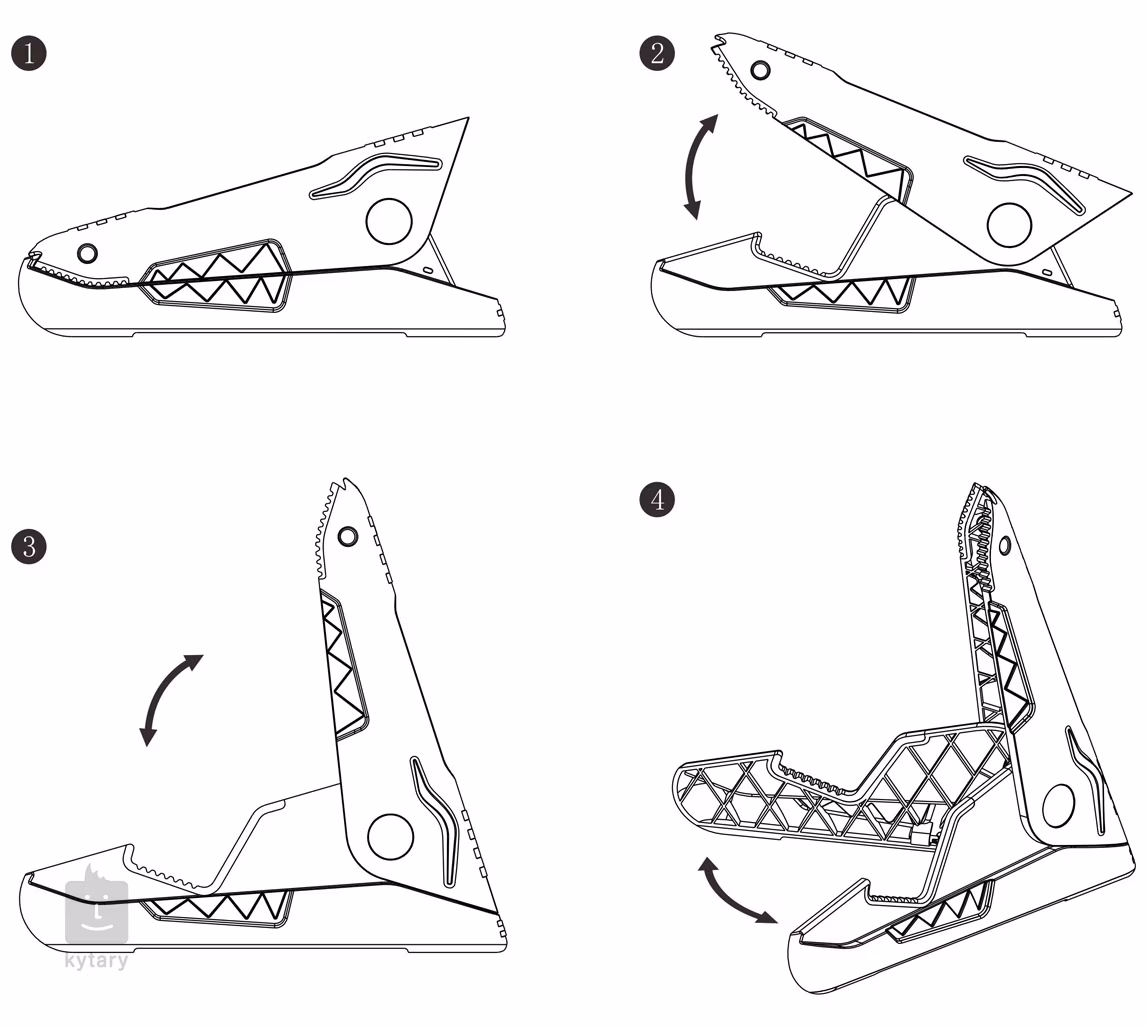 1

2

3

4

kytary