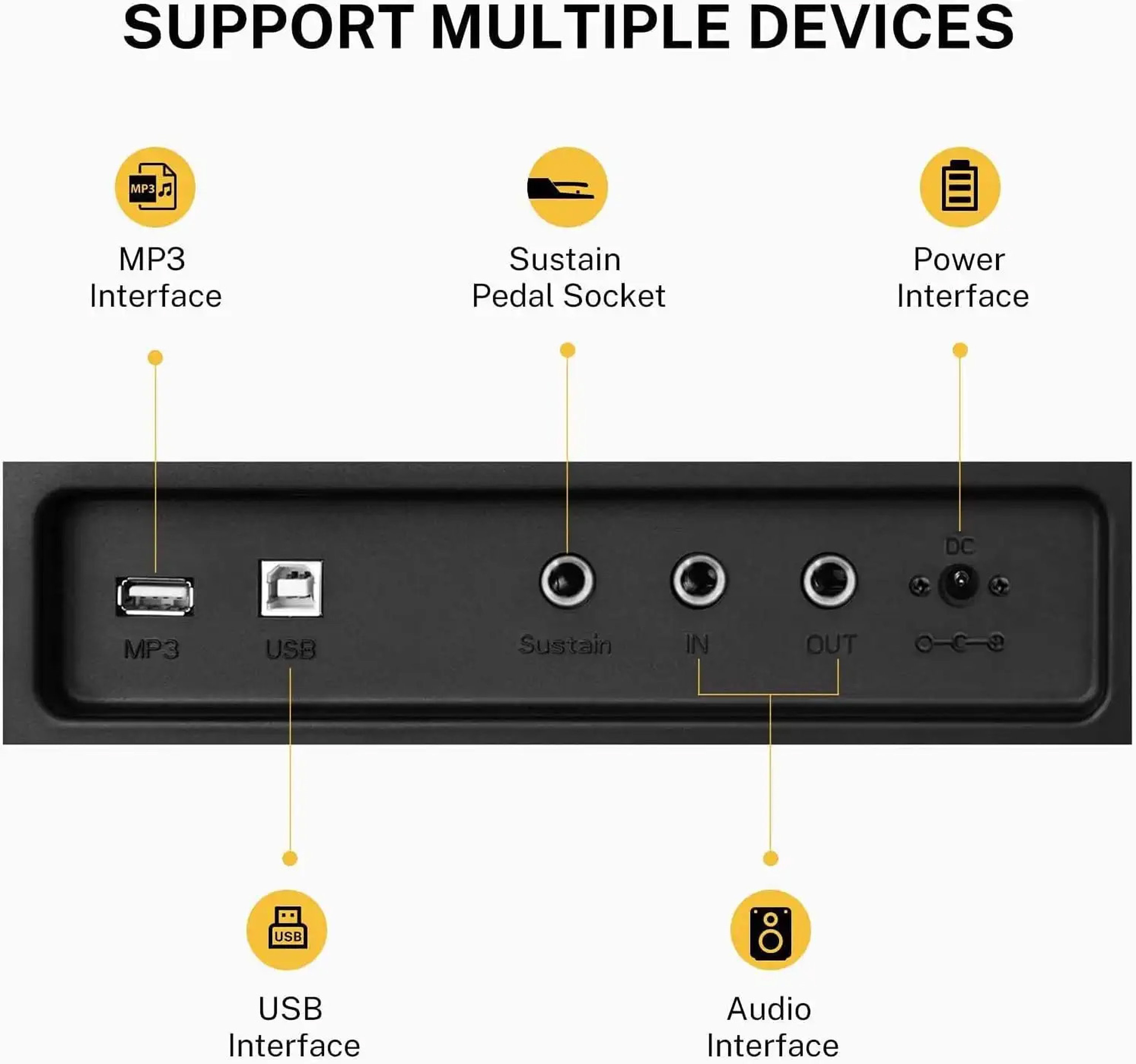 SUPPORT MULTIPLE DEVICES

MP3

MP3 Interface

Sustain Pedal Socket

Power Interface

DC

MP3

USB

Sustain

IN

OUT

USB

USB Interface

Audio Interface