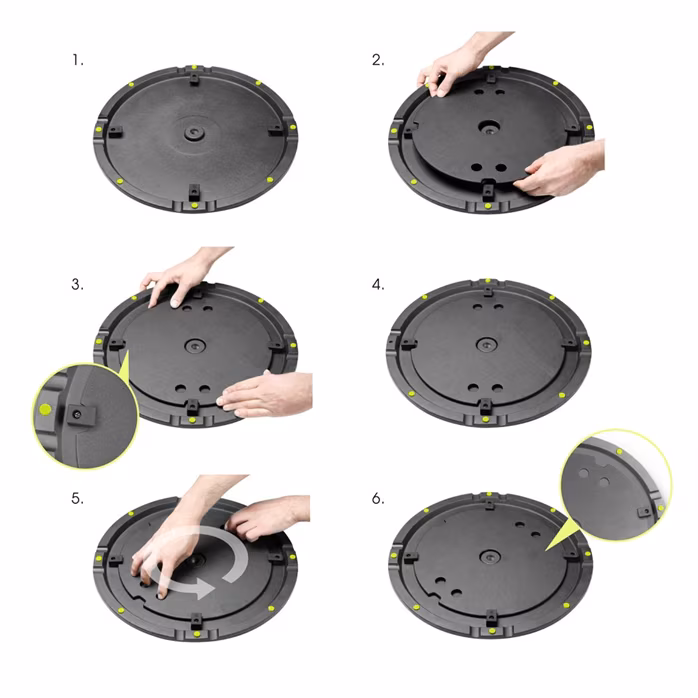 1.

2.

3.

4.

5.

6.