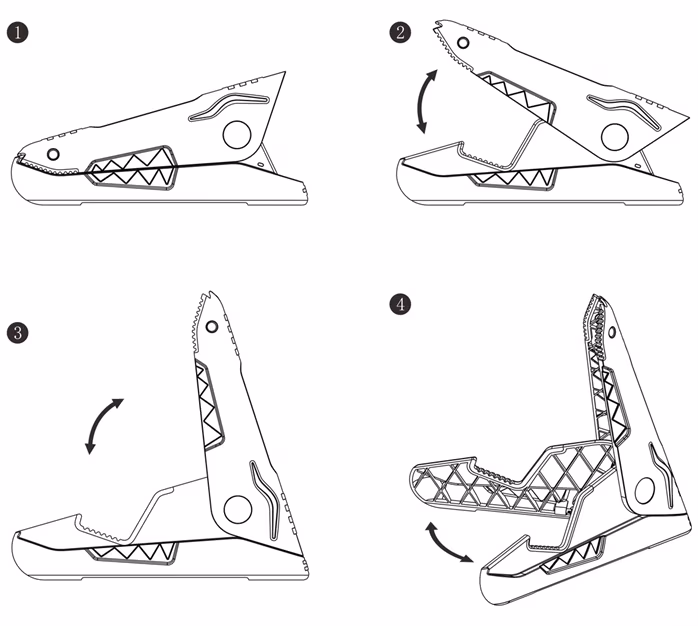 1
2
3
4