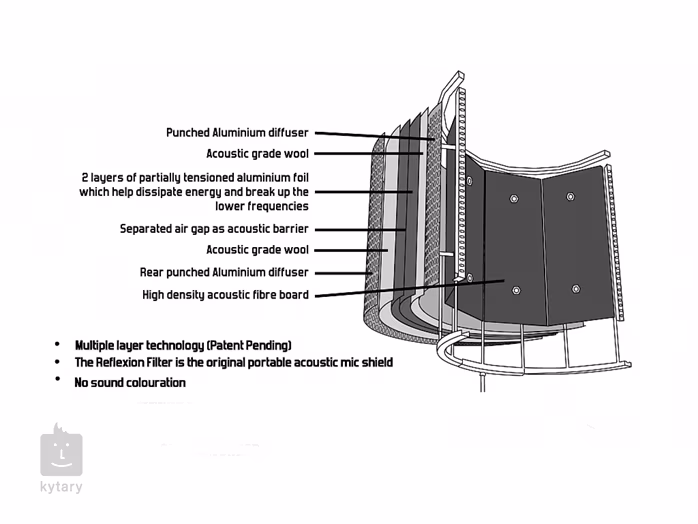 Punched Aluminium diffuser
Acoustic grade wool
2 layers of partially tensioned aluminium foil which help dissipate energy and break up the lower frequencies
Separated air gap as acoustic barrier
Acoustic grade wool
Rear punched Aluminium diffuser
High density acoustic fibre board

• Multiple layer technology (Patent Pending)
• The Reflexion Filter is the original portable acoustic mic shield
• No sound colouration

kytary