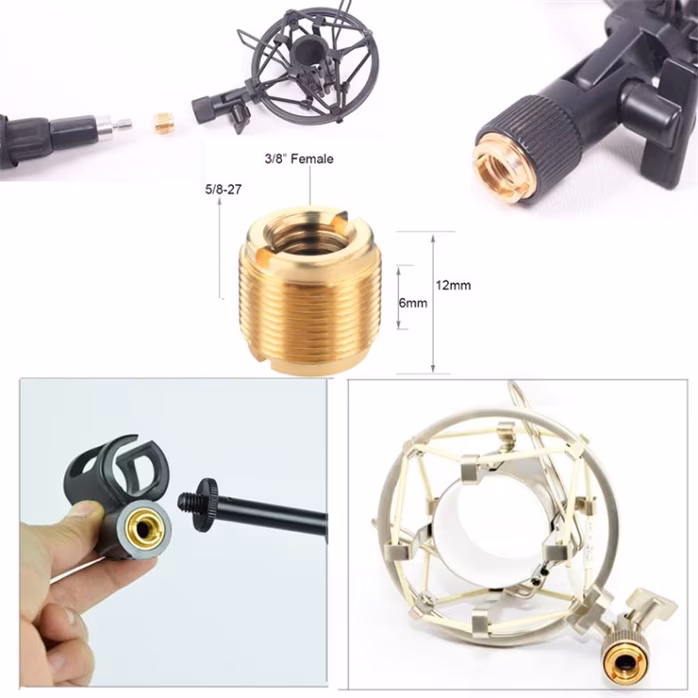 3/8" Female

5/8-27

6mm

12mm