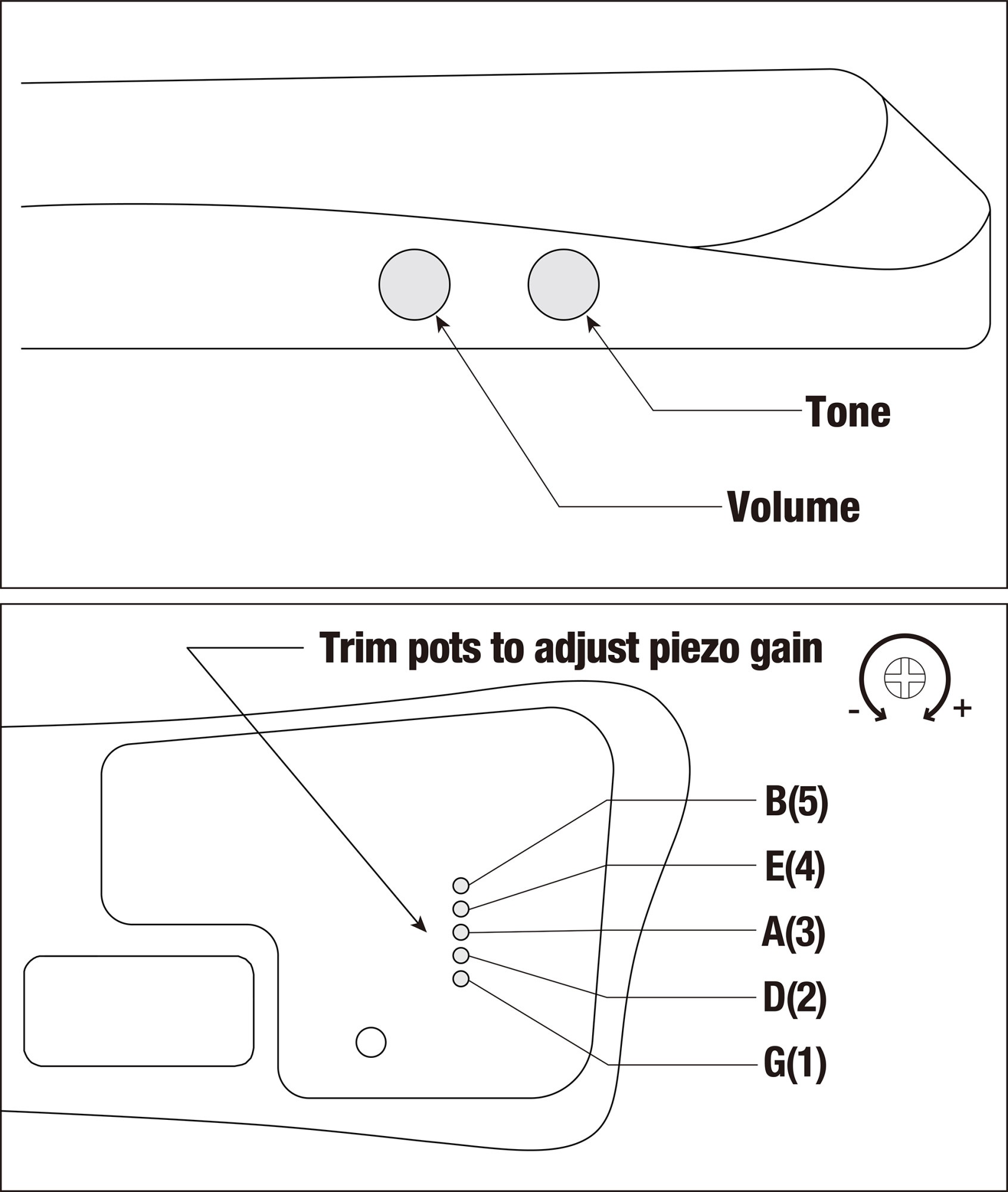 Tone

Volume

Trim pots to adjust piezo gain

-

+

B(5)

E(4)

A(3)

D(2)

G(1)