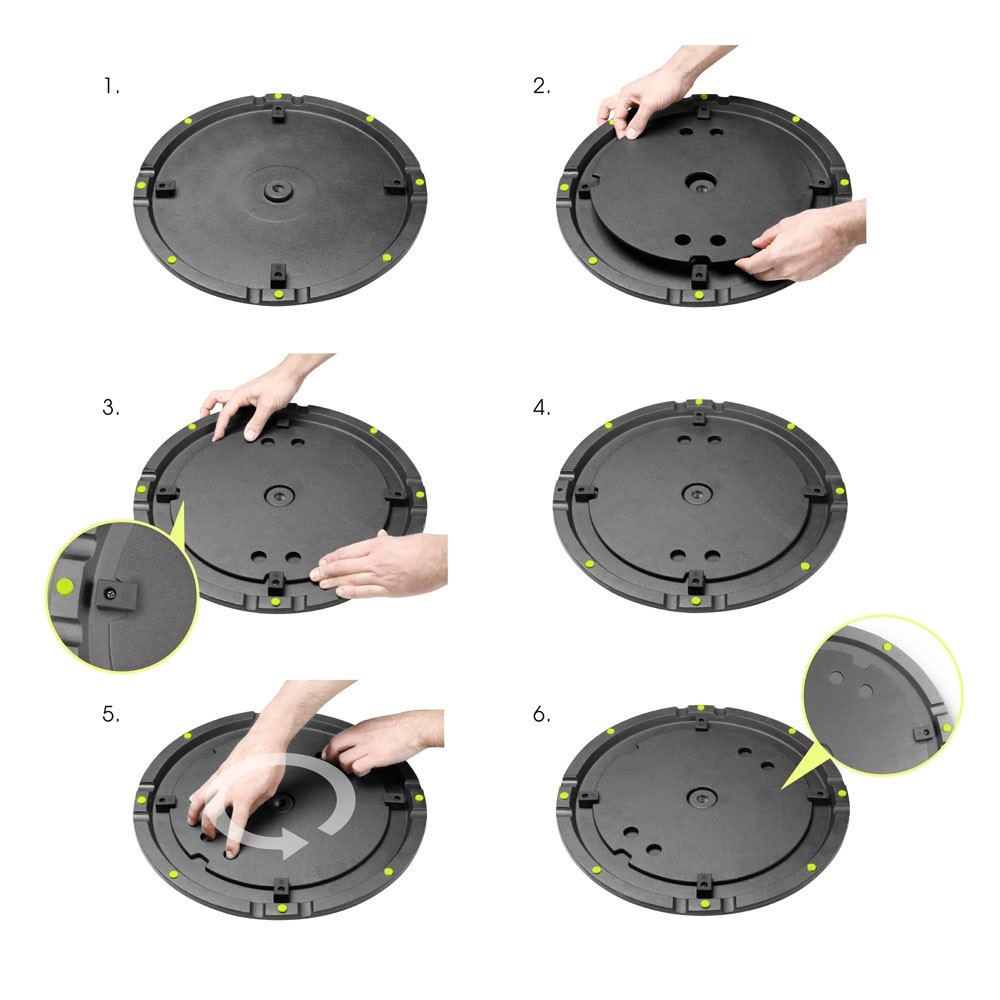 1.

2.

3.

4.

5.

6.