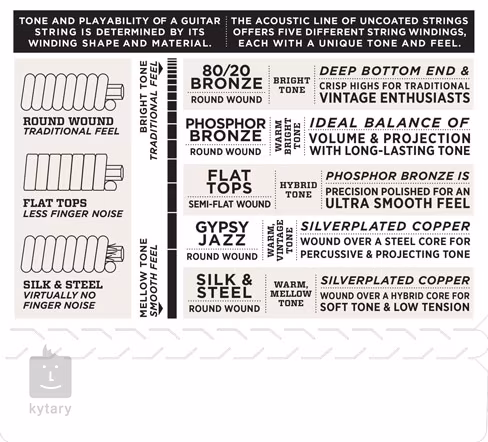 TONE AND PLAYABILITY OF A GUITAR STRING IS DETERMINED BY ITS WINDING SHAPE AND MATERIAL.

THE ACOUSTIC LINE OF UNCOATED STRINGS OFFERS FIVE DIFFERENT STRING WINDINGS, EACH WITH A UNIQUE TONE AND FEEL.

ROUND WOUND
TRADITIONAL FEEL

FLAT TOPS
LESS FINGER NOISE

SILK & STEEL
VIRTUALLY NO FINGER NOISE

BRIGHT TONE
TRADITIONAL FEEL

MELLOW TONE
SMOOTH FEEL

80/20 BRONZE
ROUND WOUND
BRIGHT TONE
DEEP BOTTOM END & CRISP HIGHS FOR TRADITIONAL VINTAGE ENTHUSIASTS

PHOSPHOR BRONZE
ROUND WOUND
WARM BRIGHT TONE
IDEAL BALANCE OF VOLUME & PROJECTION WITH LONG-LASTING TONE

FLAT TOPS
SEMI-FLAT WOUND
HYBRID TONE
PHOSPHOR BRONZE IS PRECISION POLISHED FOR AN ULTRA SMOOTH FEEL

GYPSY JAZZ
ROUND WOUND
WARM, VINTAGE TONE
SILVERPLATED COPPER WOUND OVER A STEEL CORE FOR PERCUSSIVE & PROJECTING TONE

SILK & STEEL
ROUND WOUND
WARM, MELLOW TONE
SILVERPLATED COPPER WOUND OVER A HYBRID CORE FOR SOFT TONE & LOW TENSION

kytary